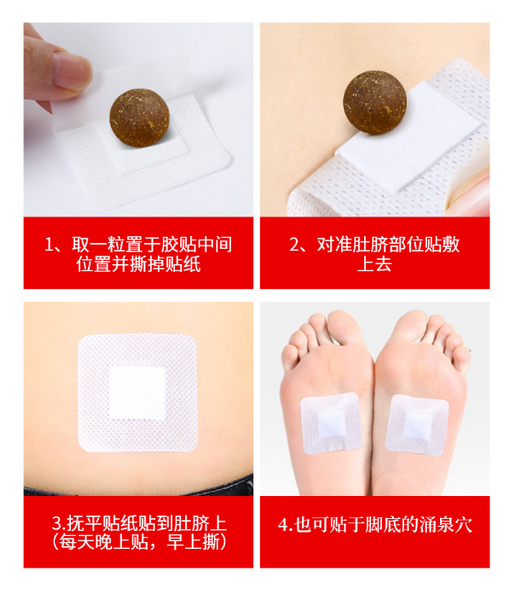 1、取一粒置于胶贴中间位置并撕掉贴纸

2、对准肚脐部位贴敷上去

3.抚平贴纸贴到肚脐上（每天晚上贴，早上撕）

4.也可贴于脚底的涌泉穴